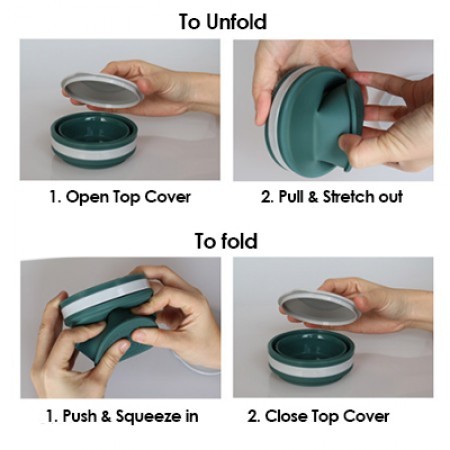 To Unfold

1. Open Top Cover

2. Pull & Stretch out

To fold

1. Push & Squeeze in

2. Close Top Cover